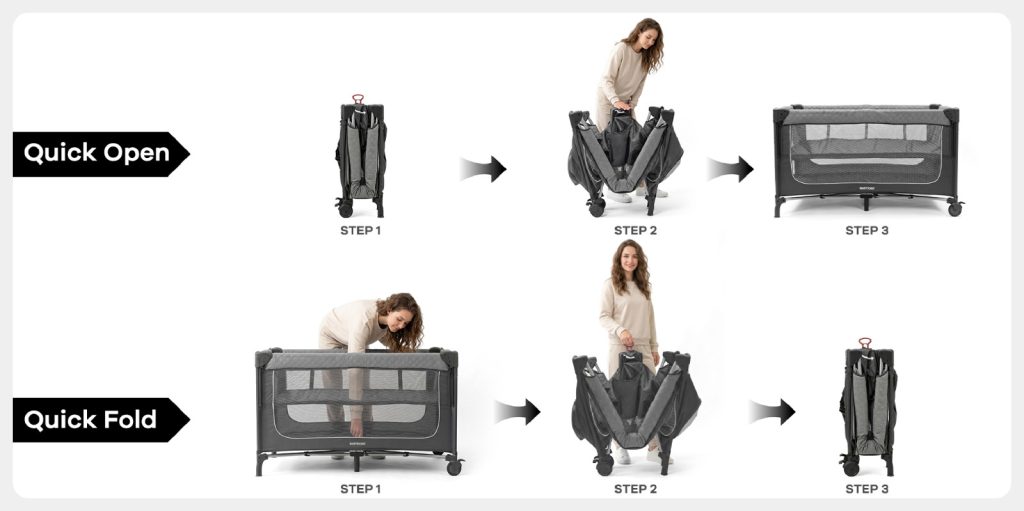 Quick Open

STEP 1

STEP 2

STEP 3

Quick Fold

STEP 1

STEP 2

STEP 3